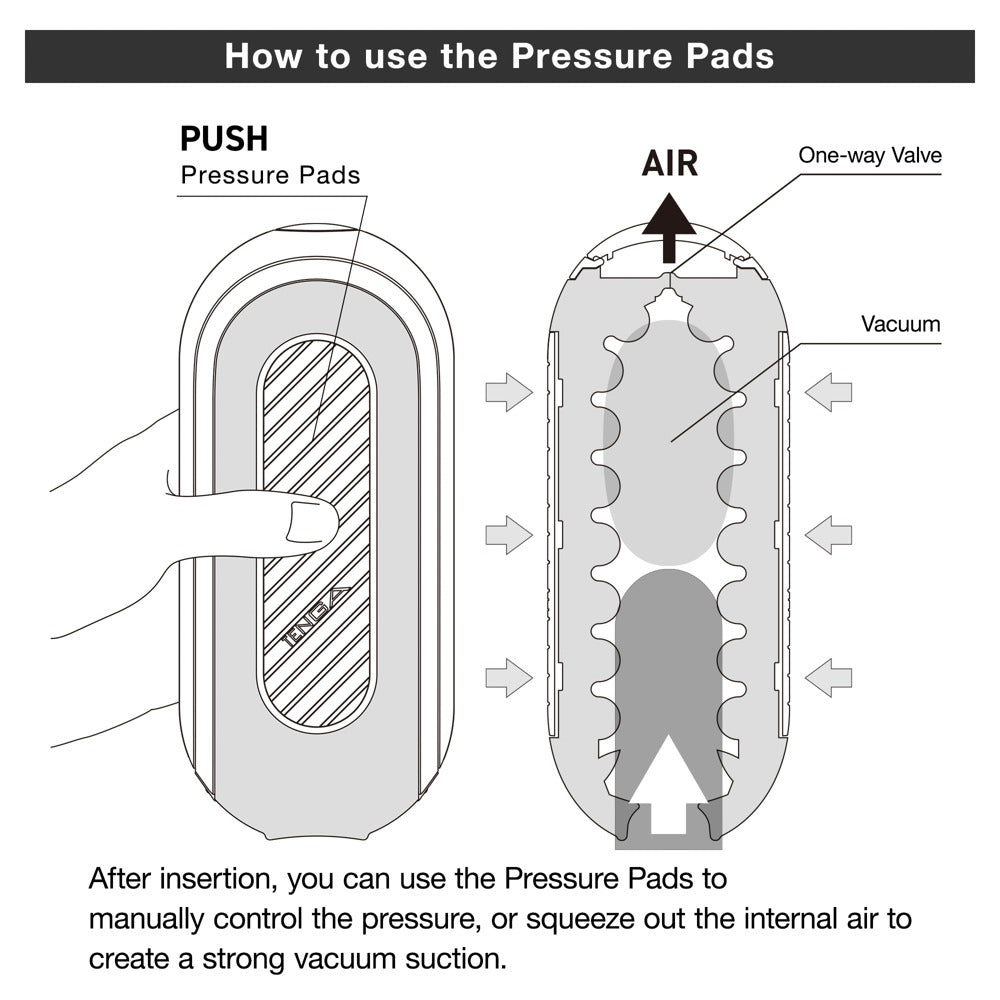 How to use the Pressure Pads

PUSH
Pressure Pads

TENGA

AIR

One-way Valve

Vacuum

After insertion, you can use the Pressure Pads to manually control the pressure, or squeeze out the internal air to create a strong vacuum suction.